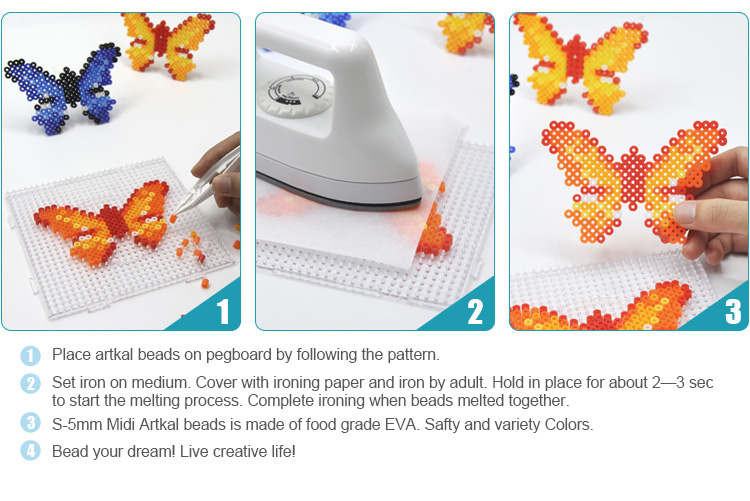 1

2

3

1 Place artkal beads on pegboard by following the pattern.

2 Set iron on medium. Cover with ironing paper and iron by adult. Hold in place for about 2—3 sec to start the melting process. Complete ironing when beads melted together.

3 S-5mm Midi Artkal beads is made of food grade EVA. Safty and variety Colors.

4 Bead your dream! Live creative life!